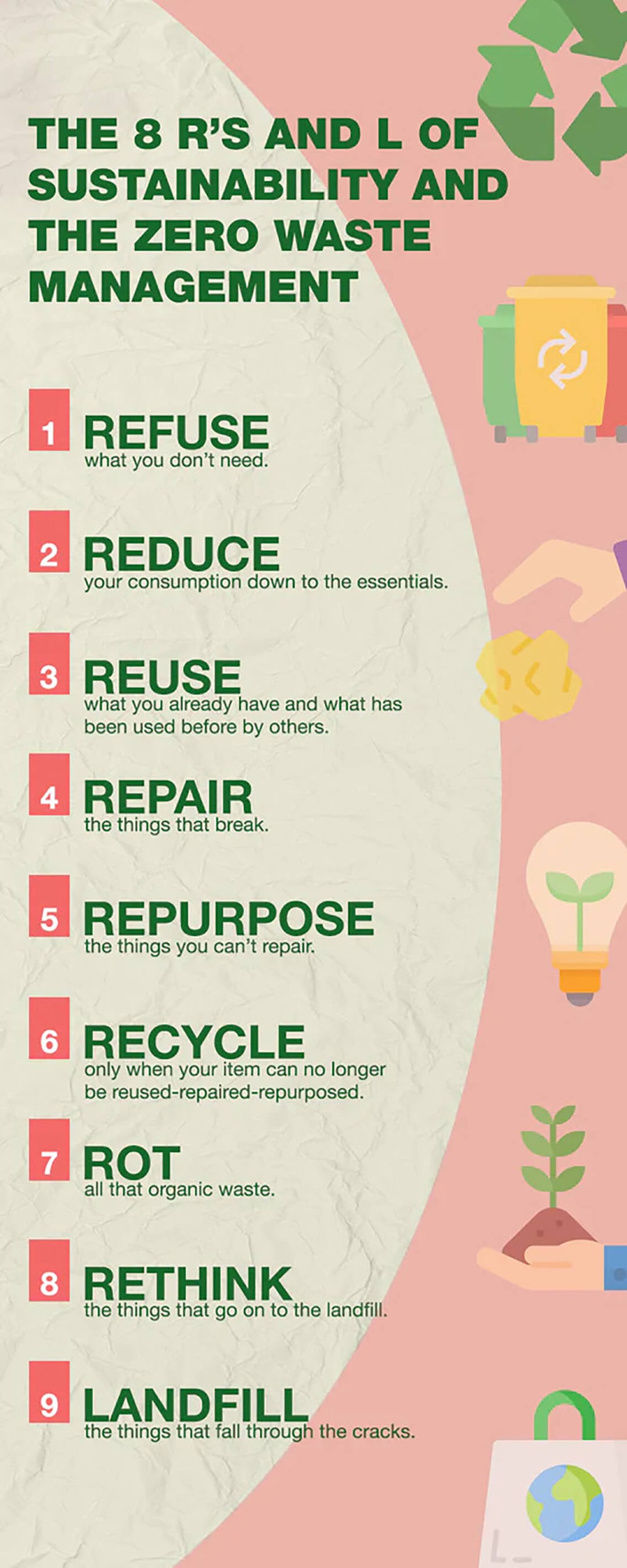 THE 8 R'S AND L OF SUSTAINABILITY AND THE ZERO WASTE MANAGEMENT

1 REFUSE
what you don't need.

2 REDUCE
your consumption down to the essentials.

3 REUSE
what you already have and what has been used before by others.

4 REPAIR
the things that break.

5 REPURPOSE
the things you can't repair.

6 RECYCLE
only when your item can no longer be reused-repaired-repurposed.

7 ROT
all that organic waste.

8 RETHINK
the things that go on to the landfill.

9 LANDFILL
the things that fall through the cracks.